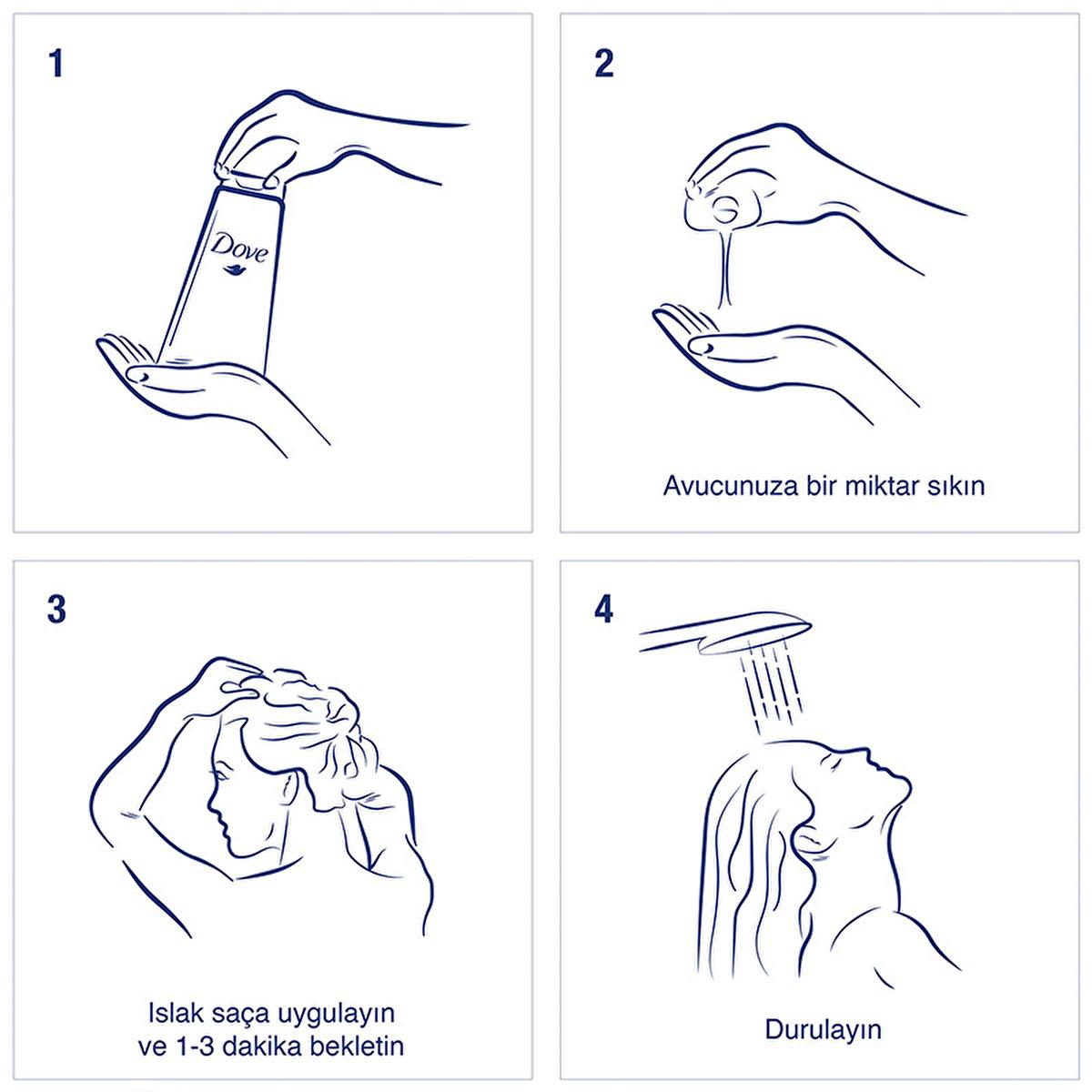 1

Dove

2

Avucunuza bir miktar sıkın

3

Islak saça uygulayın ve 1-3 dakika bekletin

4

Durulayın