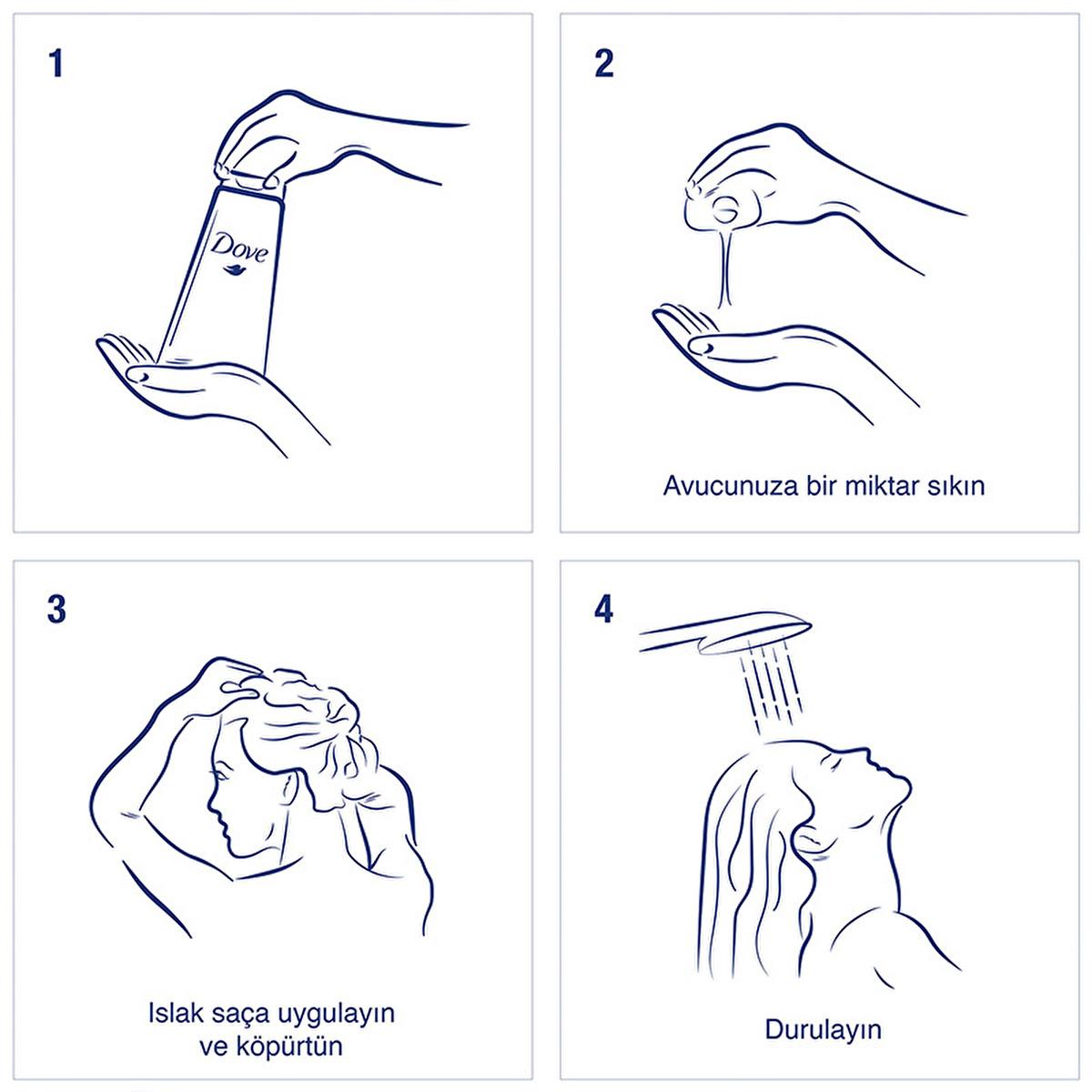 1

Dove

2

Avucunuza bir miktar sıkın

3

Islak saça uygulayın ve köpürtün

4

Durulayın