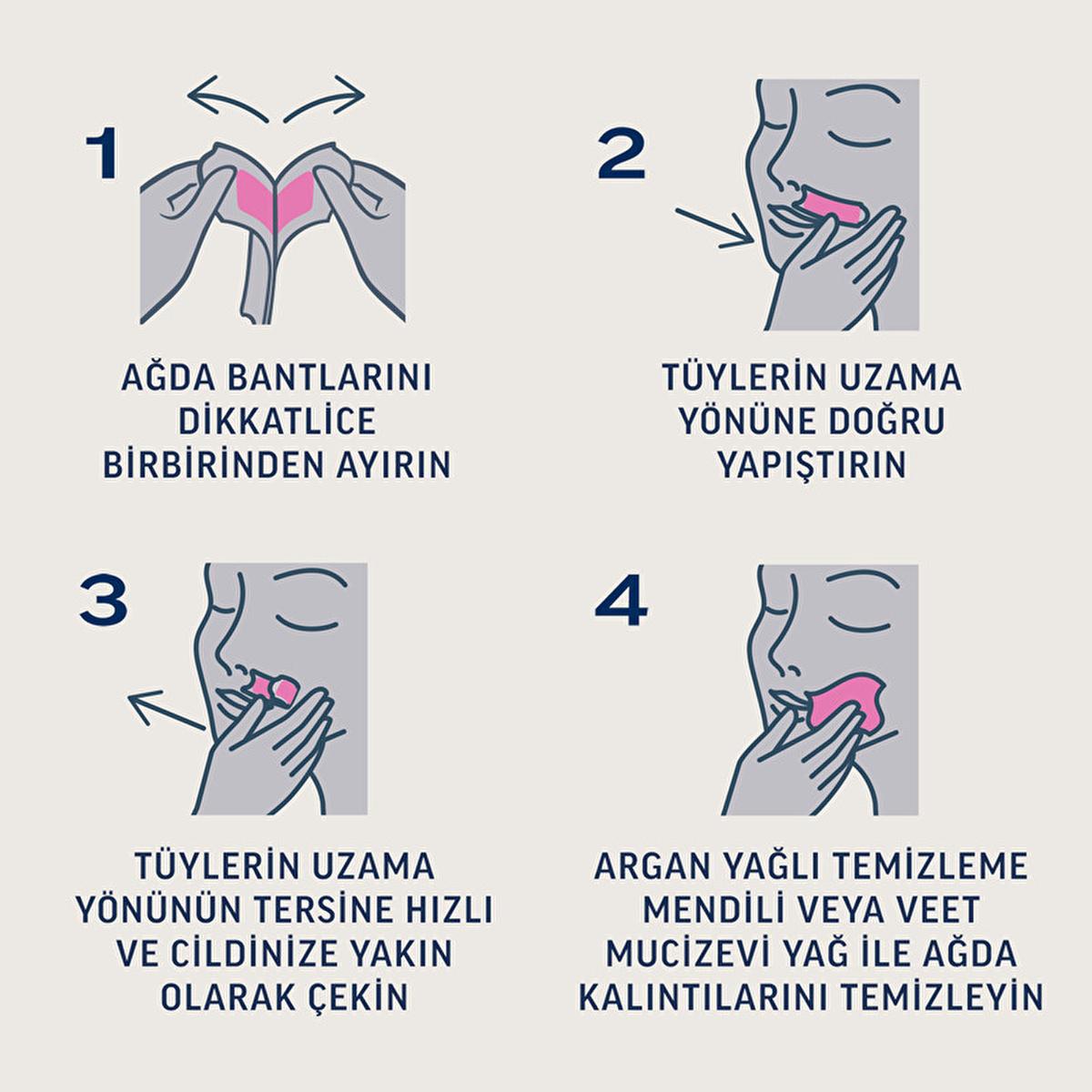 1

AĞDA BANTLARINI DİKKATLİCE BİRBİRİNDEN AYIRIN

2

TÜYLERİN UZAMA YÖNÜNE DOĞRU YAPIŞTIRIN

3

TÜYLERİN UZAMA YÖNÜNÜN TERSİNE HIZLI VE CİLDİNİZE YAKIN OLARAK ÇEKİN

4

ARGAN YAĞLI TEMİZLEME MENDİLİ VEYA VEET MUCİZEVİ YAĞ İLE AĞDA KALINTILARINI TEMİZLEYİN