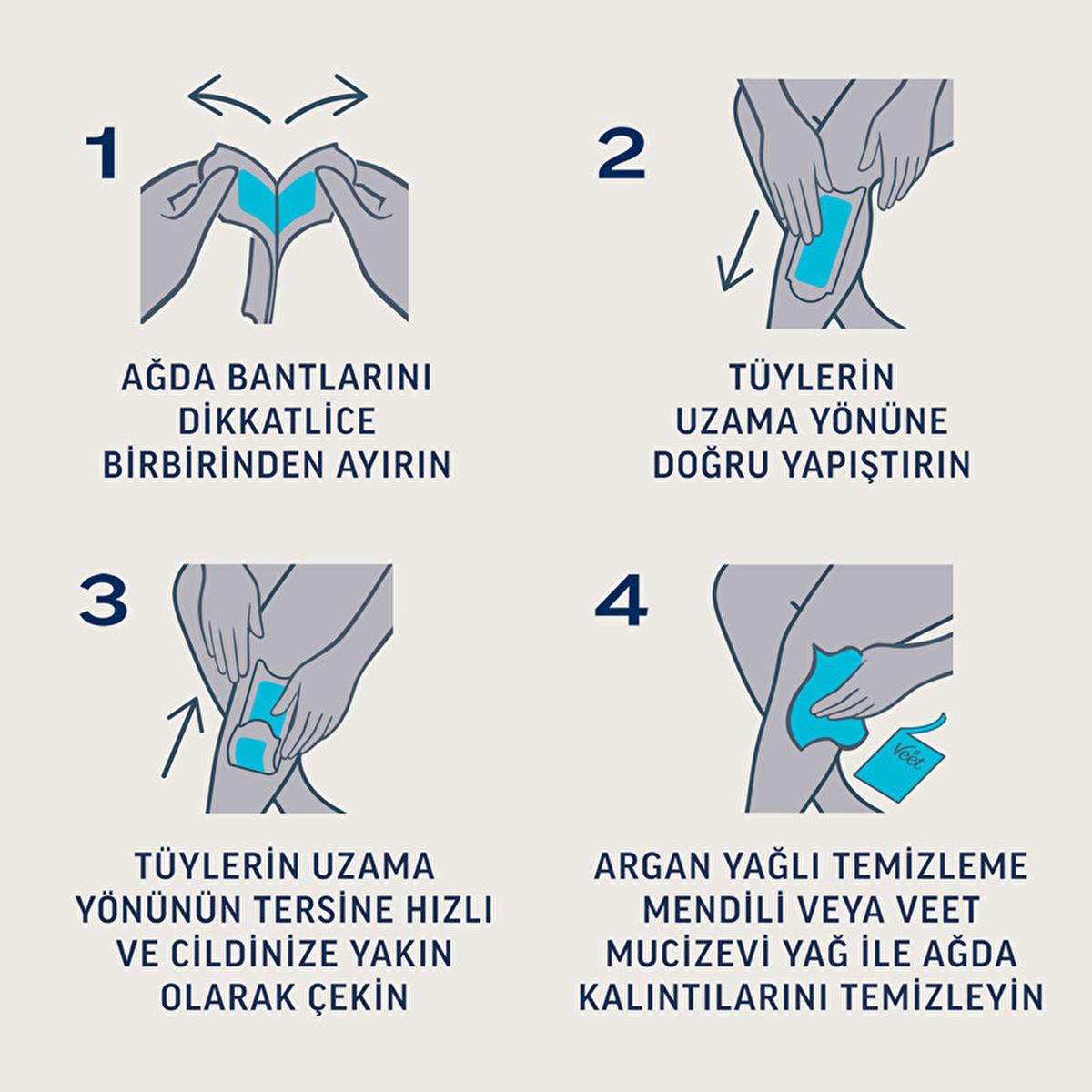 1

AĞDA BANTLARINI DİKKATLİCE BİRBİRİNDEN AYIRIN

2

TÜYLERİN UZAMA YÖNÜNE DOĞRU YAPIŞTIRIN

3

TÜYLERİN UZAMA YÖNÜNÜN TERSİNE HIZLI VE CİLDİNİZE YAKIN OLARAK ÇEKİN

4

Veet

ARGAN YAĞLI TEMİZLEME MENDİLİ VEYA VEET MUCİZEVİ YAĞ İLE AĞDA KALINTILARINI TEMİZLEYİN